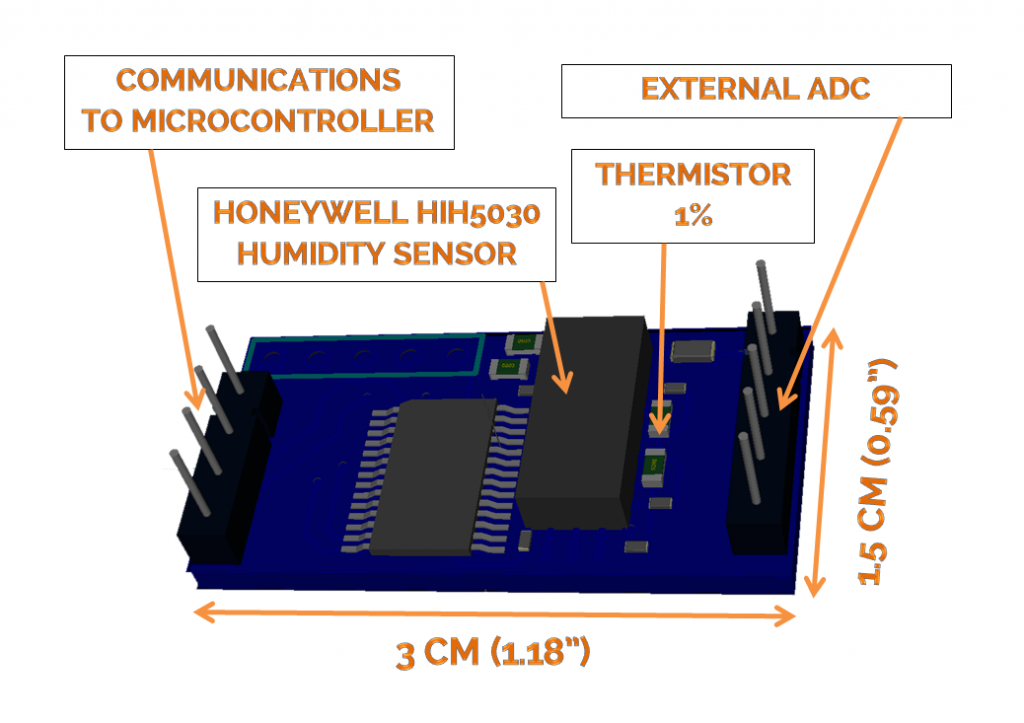 COMMUNICATIONS TO MICROCONTROLLER

EXTERNAL ADC

THERMISTOR 1%

HONEYWELL HIH5030 HUMIDITY SENSOR

1.5 CM (0.59")

3 CM (1.18")